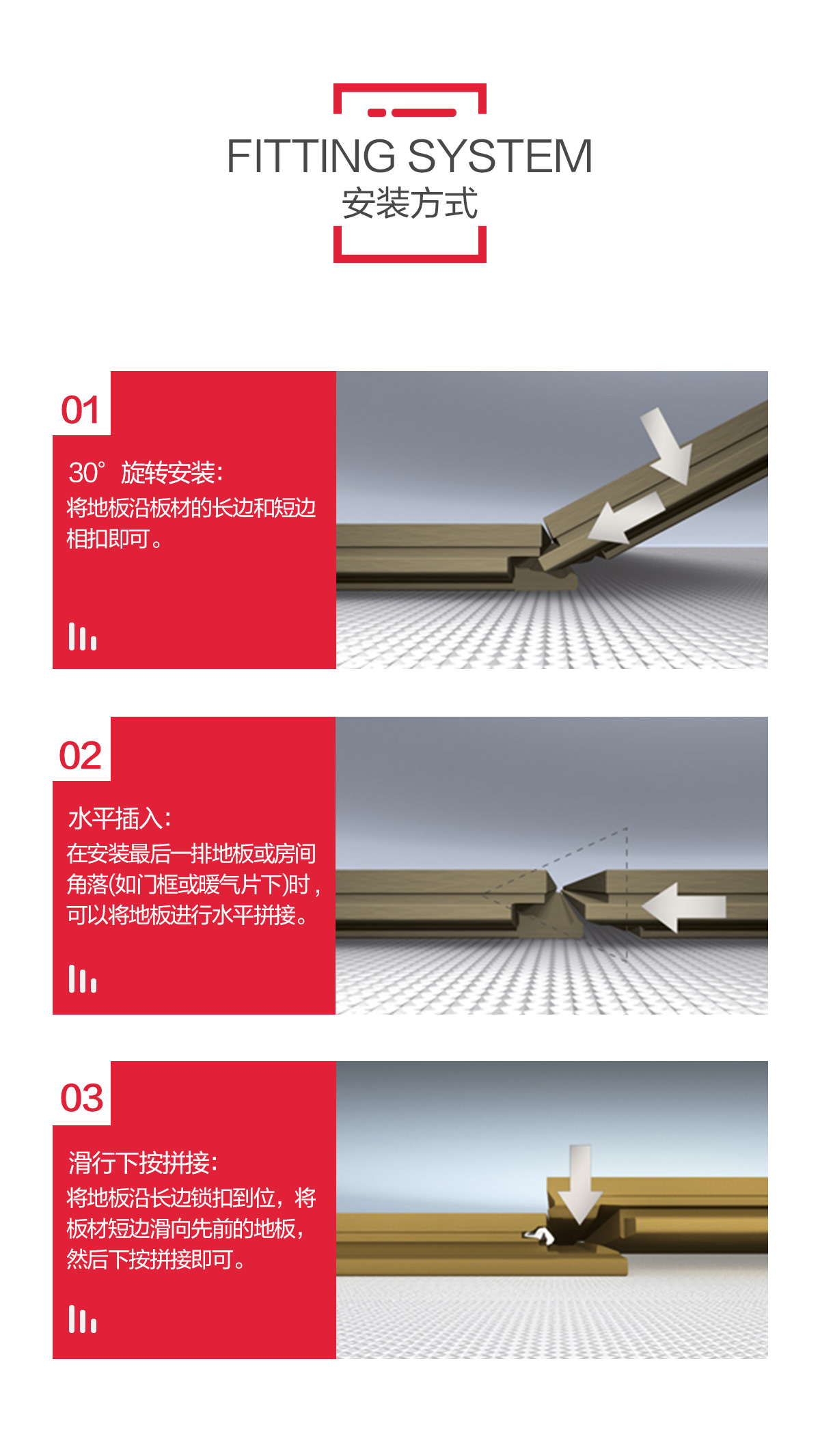 FITTING SYSTEM
安装方式

01

30° 旋转安装:
将地板沿板材的长边和短边相扣即可。

02

水平插入:
在安装最后一排地板或房间角落(如门框或暖气片下)时，可以将地板进行水平拼接。

03

滑行下按拼接:
将地板沿长边锁扣到位，将板材短边滑向先前的地板，然后下按拼接即可。